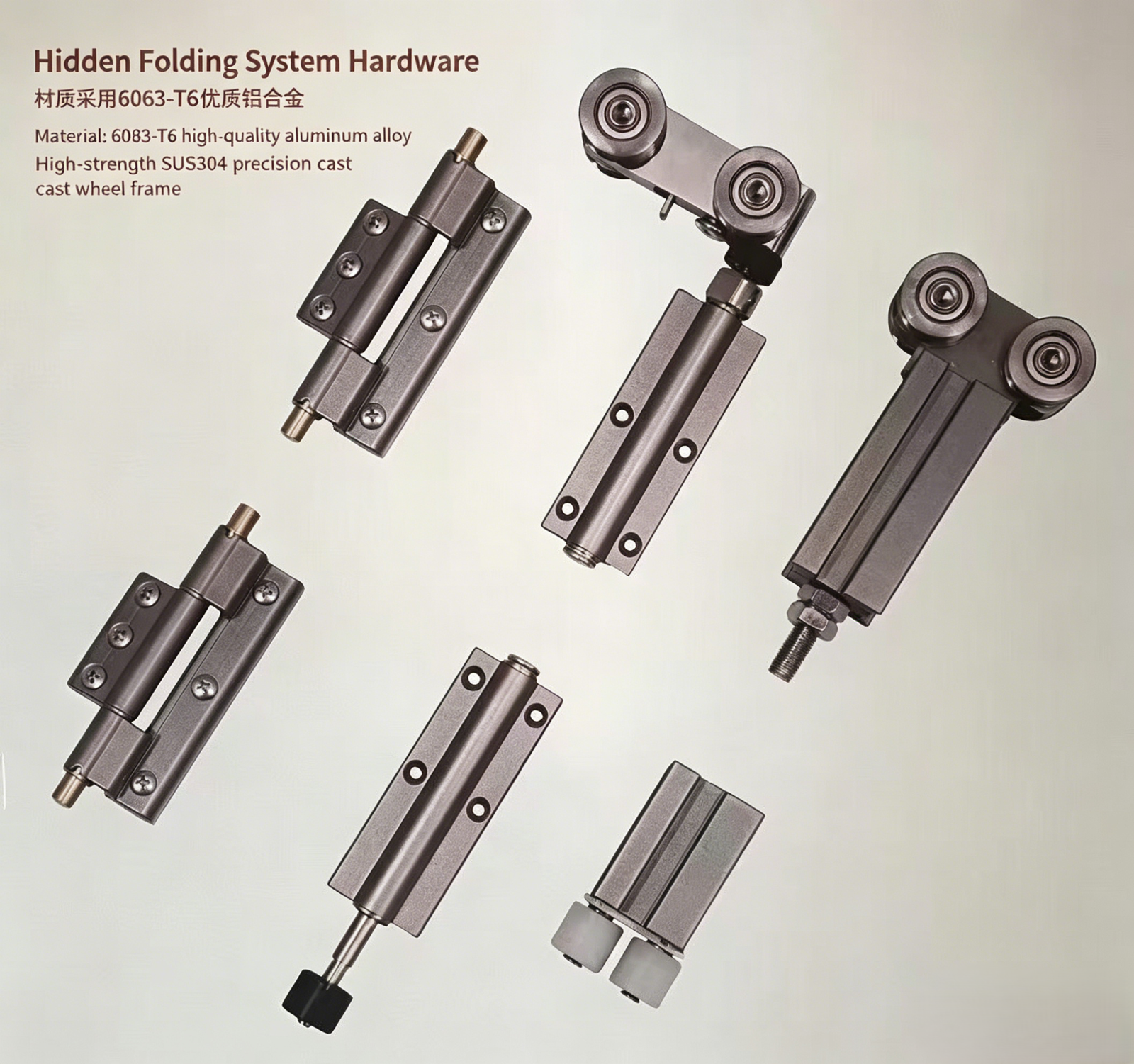 Hidden Folding System Hardware
材质采用6063-T6优质铝合金
Material: 6083-T6 high-quality aluminum alloy
High-strength SUS304 precision cast
cast wheel frame